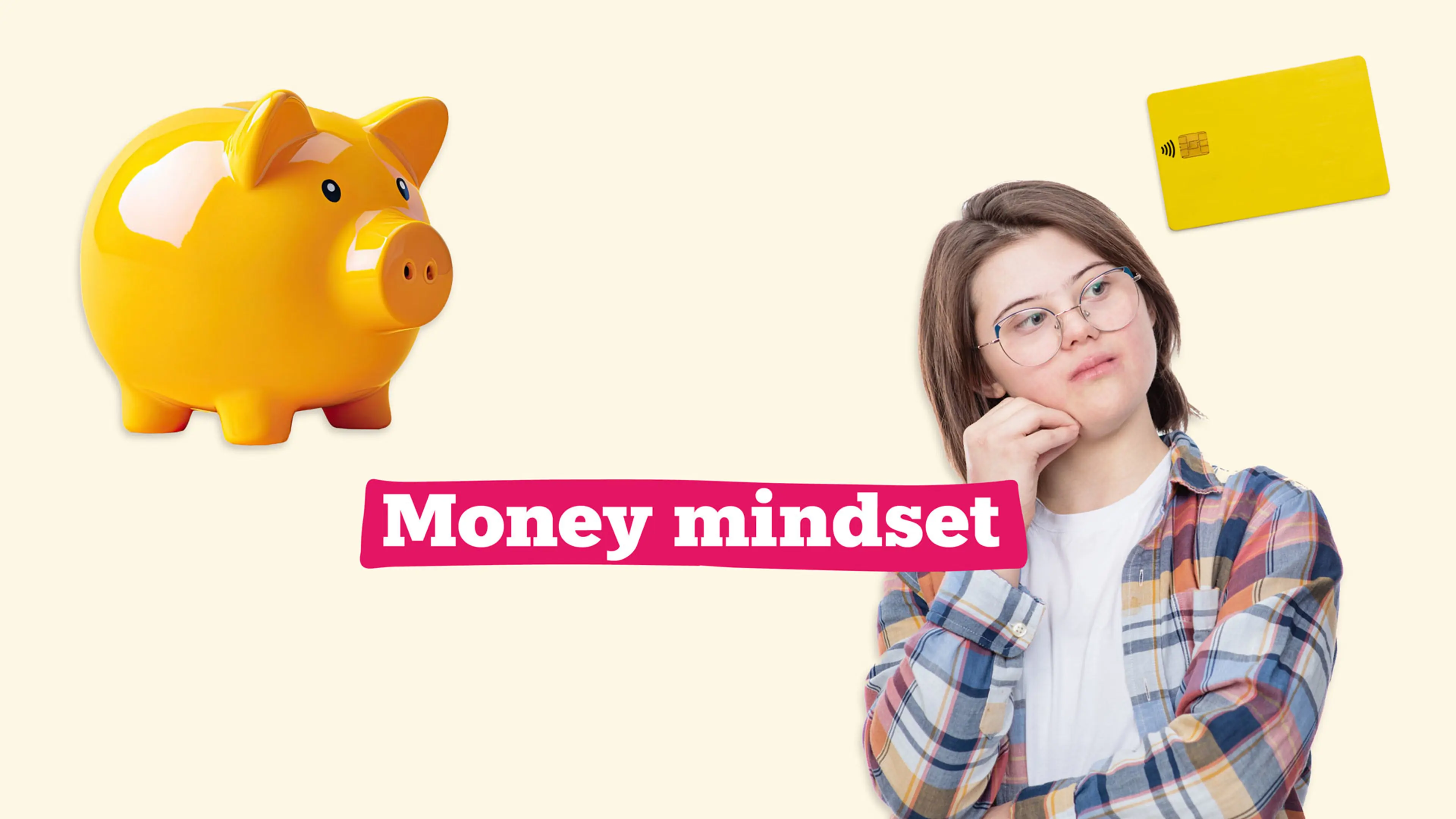 Money mindset