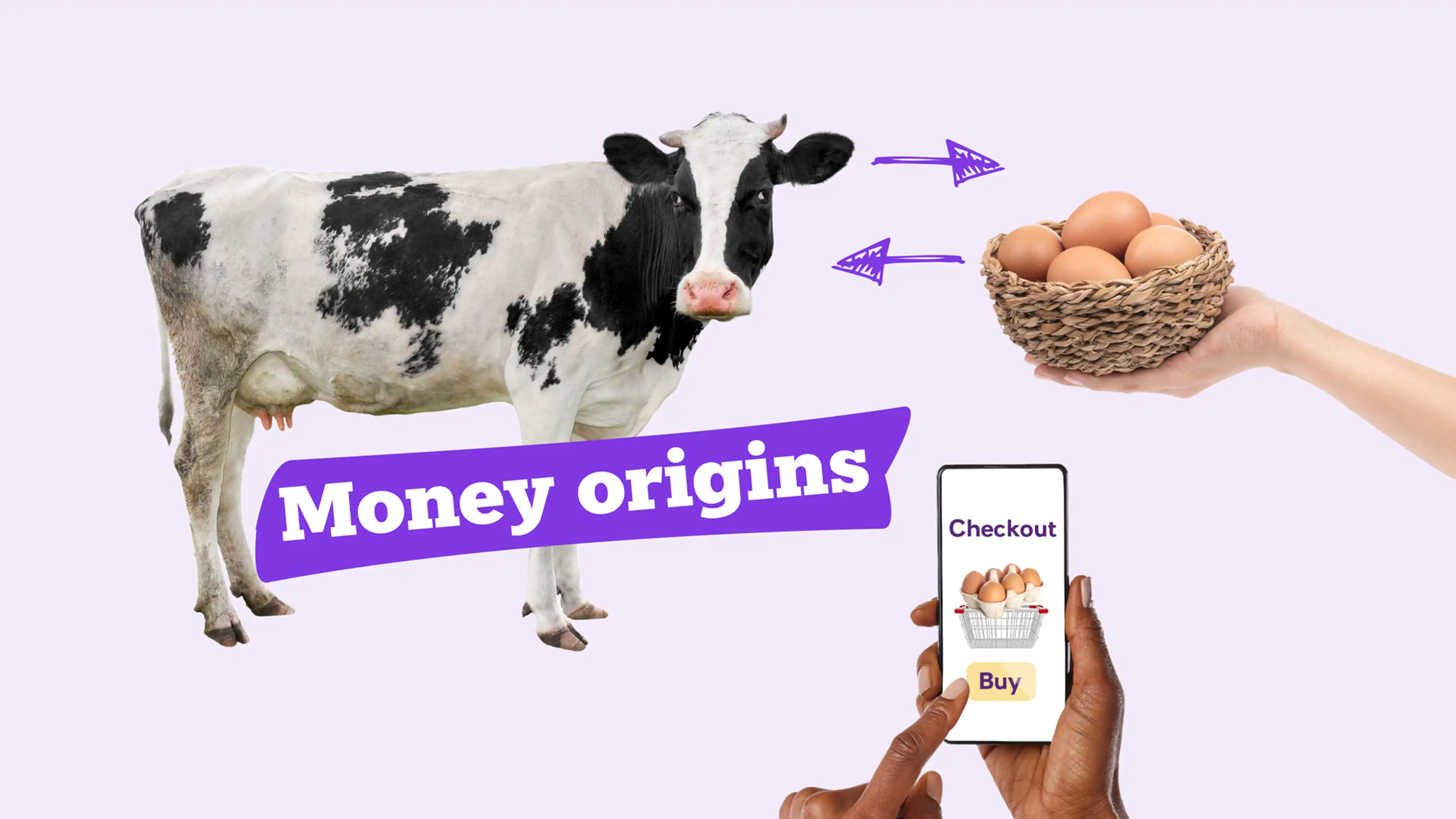 Money origins

Checkout

Buy