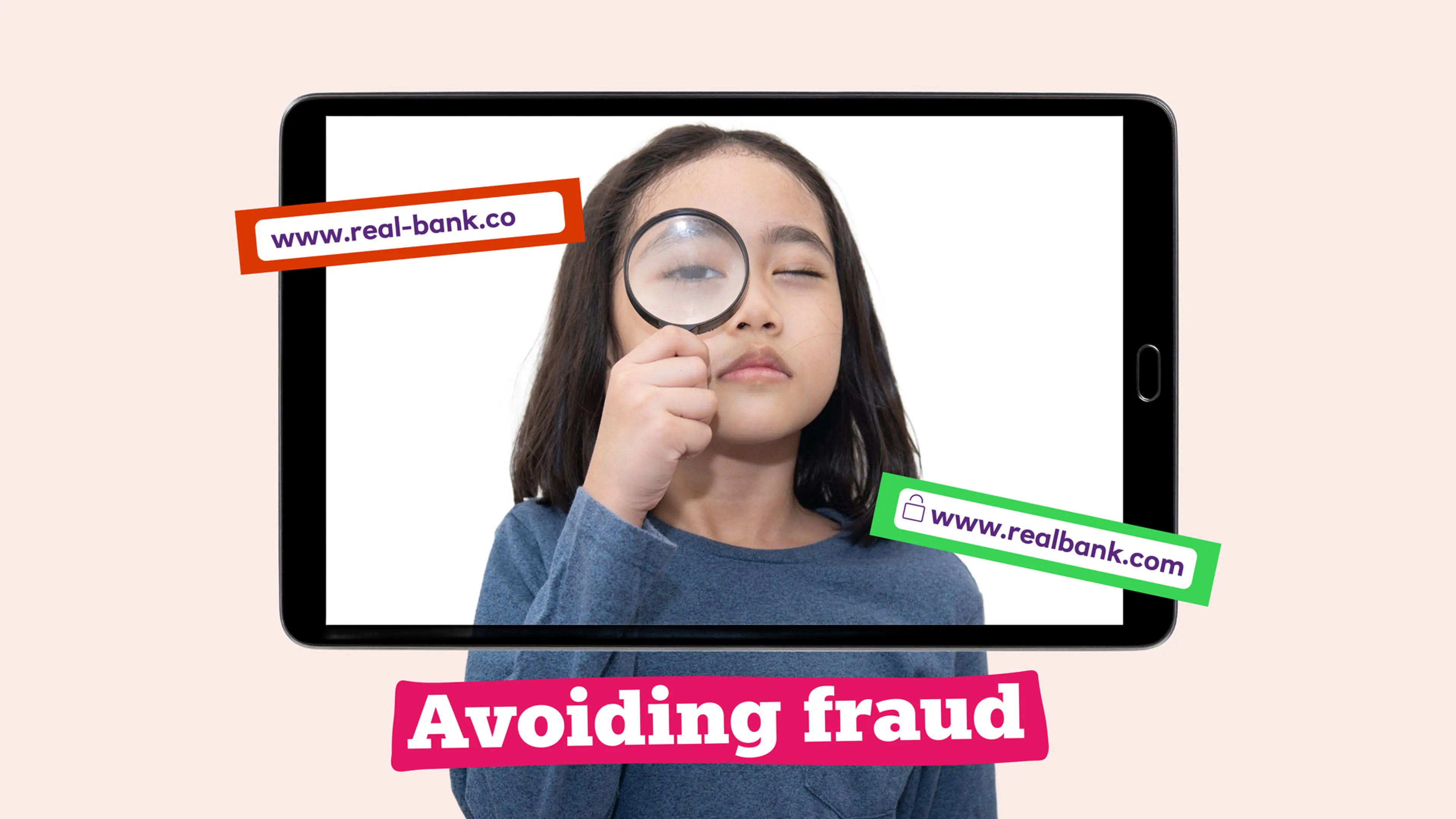 www.real-bank.co

www.realbank.com

Avoiding fraud