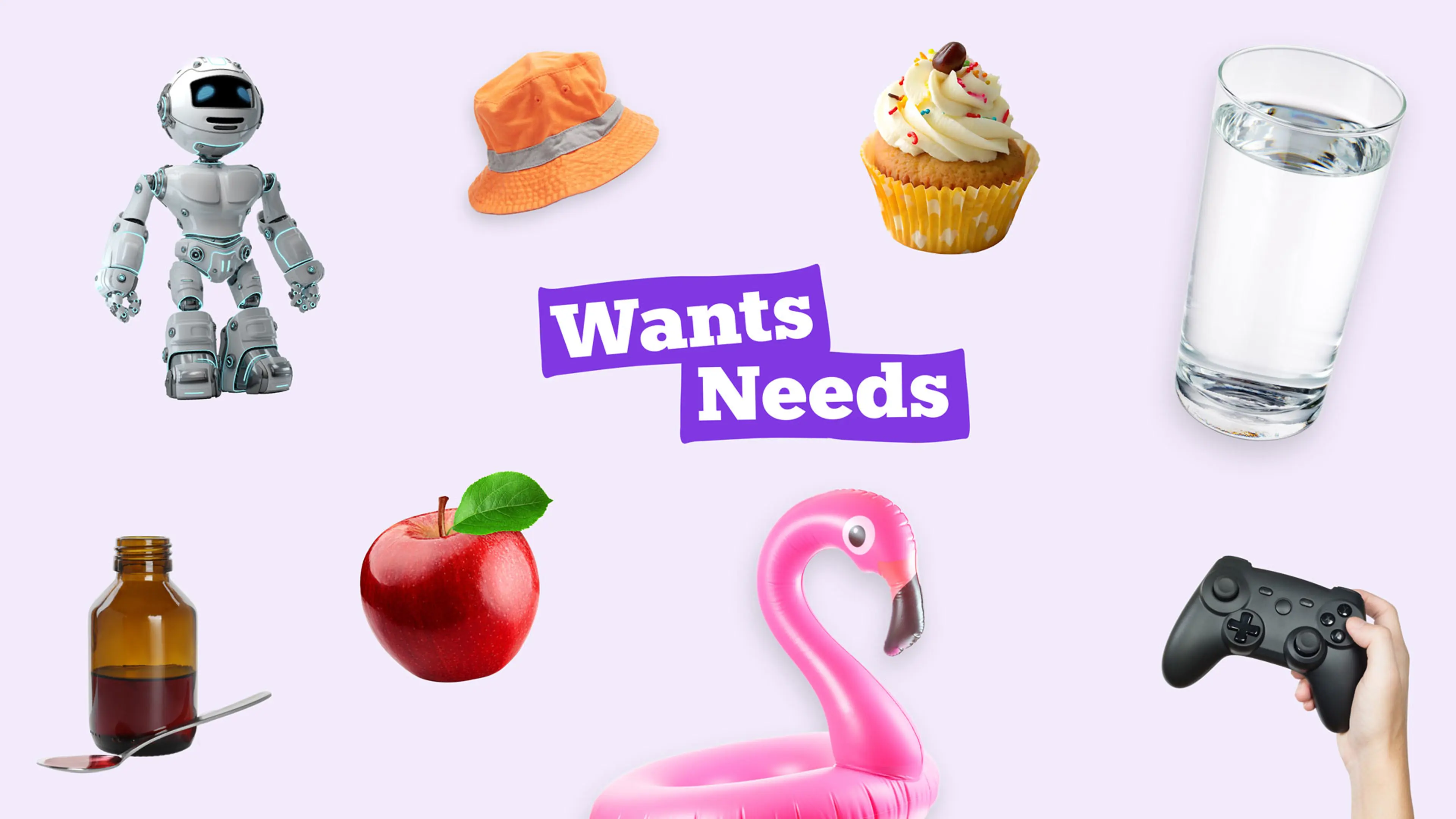 Wants
Needs