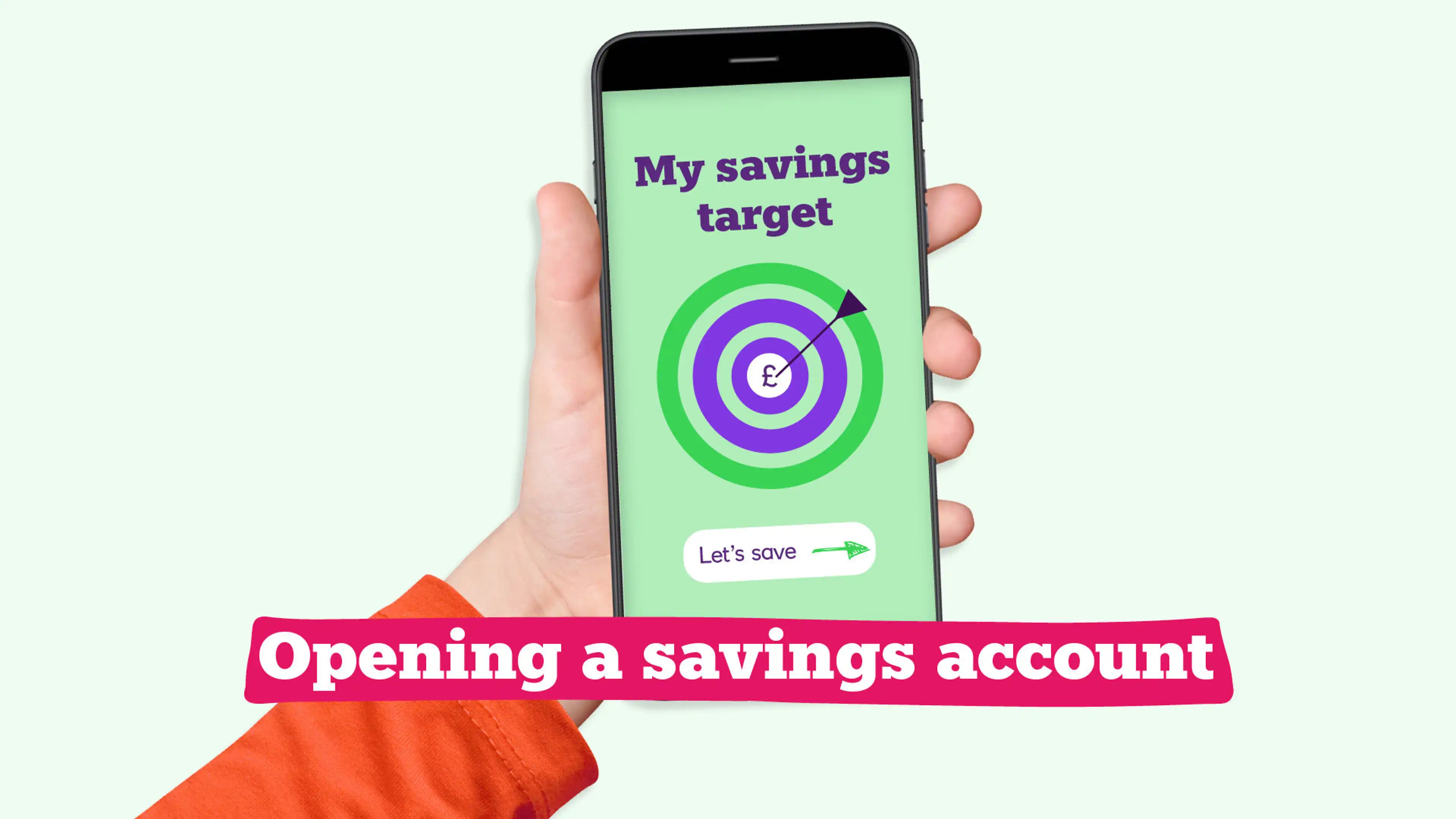 My savings target

£

Let's save

Opening a savings account