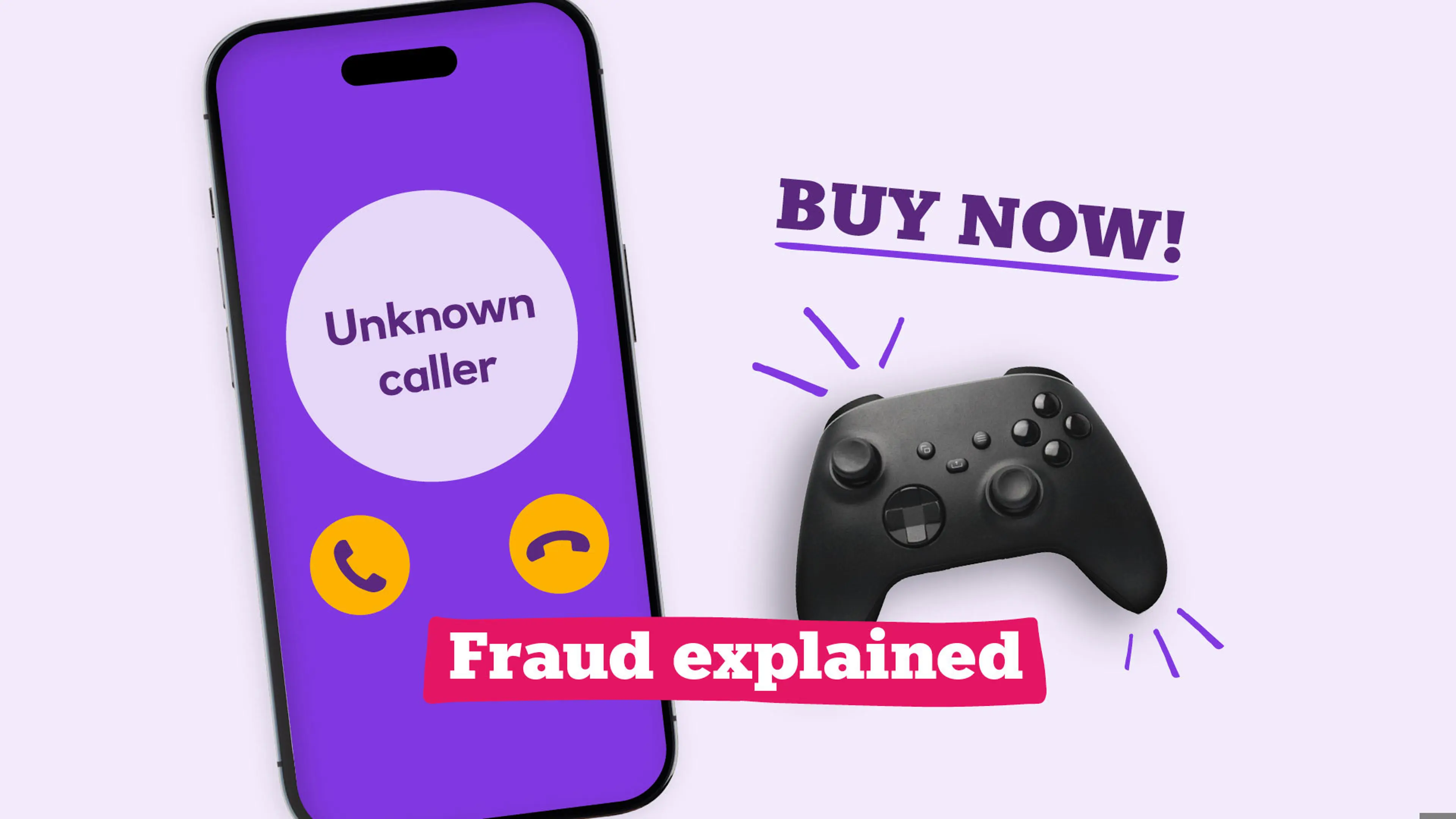 Unknown caller

BUY NOW!

Fraud explained